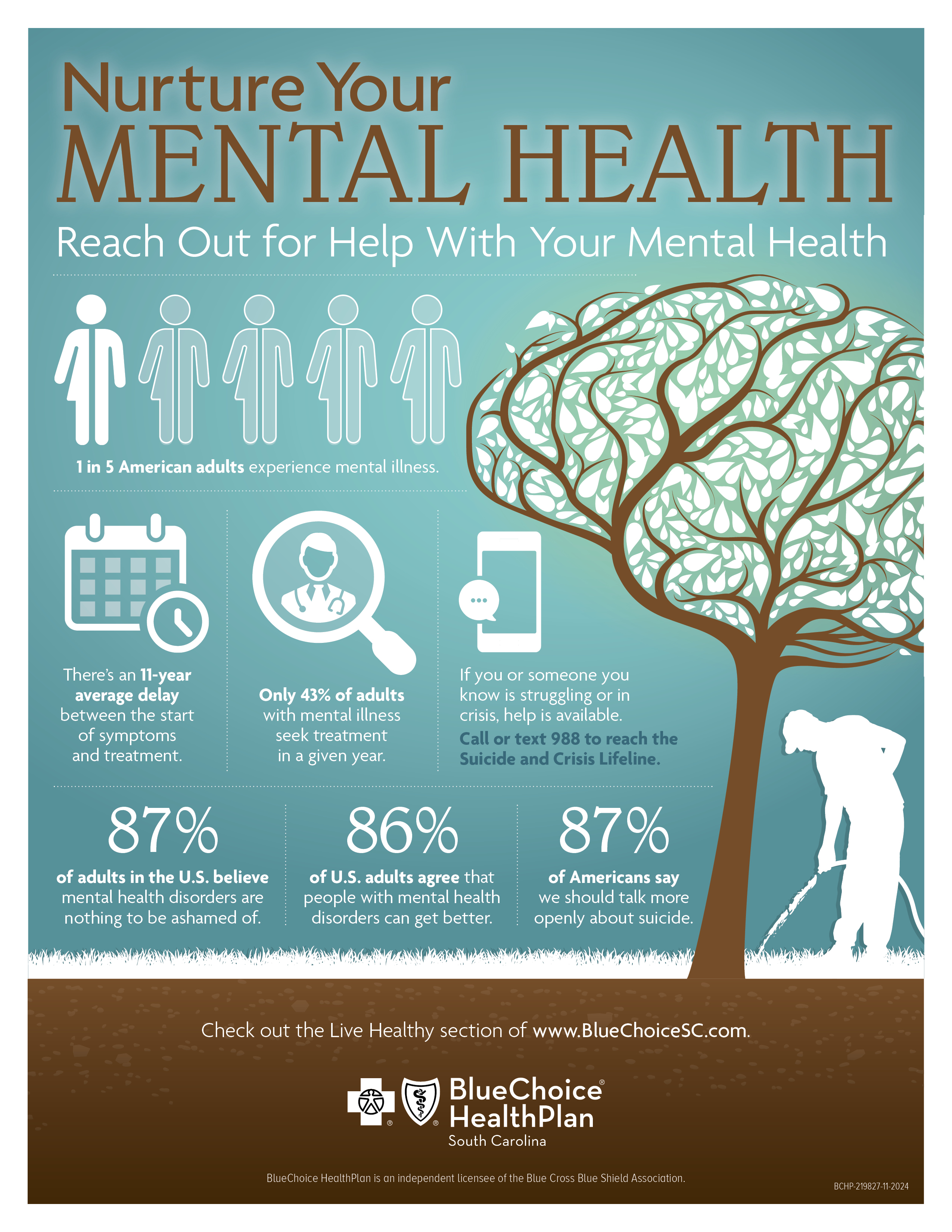 Nurture Your
MENTAL HEALTH

Reach Out for Help With Your Mental Health

1 in 5 American adults experience mental illness.

There's an 11-year average delay between the start of symptoms and treatment.

Only 43% of adults with mental illness seek treatment in a given year.

If you or someone you know is struggling or in crisis, help is available. Call or text 988 to reach the Suicide and Crisis Lifeline.

87%
of adults in the U.S. believe mental health disorders are nothing to be ashamed of.

86%
of U.S. adults agree that people with mental health disorders can get better.

87%
of Americans say we should talk more openly about suicide.

Check out the Live Healthy section of www.BlueChoiceSC.com.

BlueChoice® HealthPlan
South Carolina

BlueChoice HealthPlan is an independent licensee of the Blue Cross Blue Shield Association.

BCHP-219827-11-2024